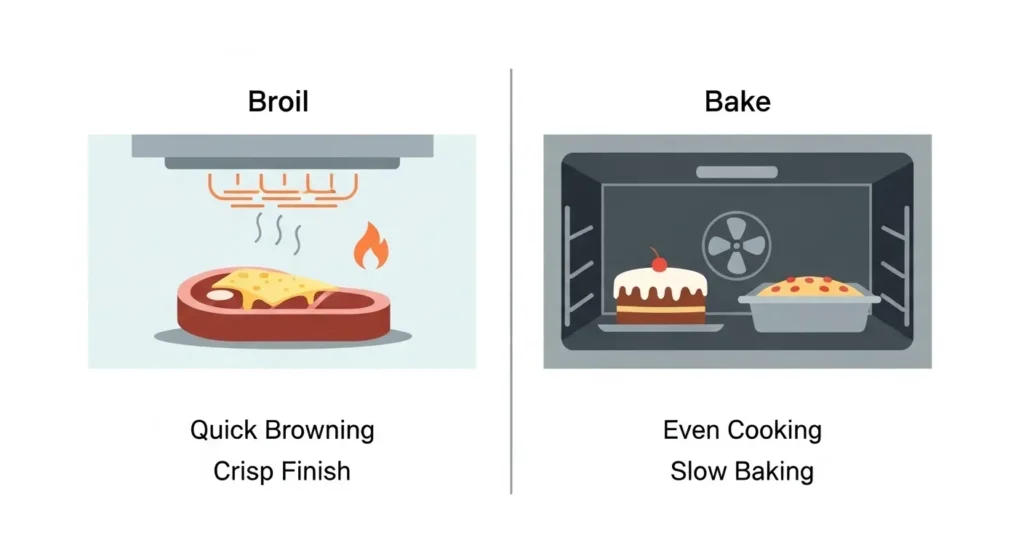 Broil

Quick Browning
Crisp Finish

Bake

Even Cooking
Slow Baking